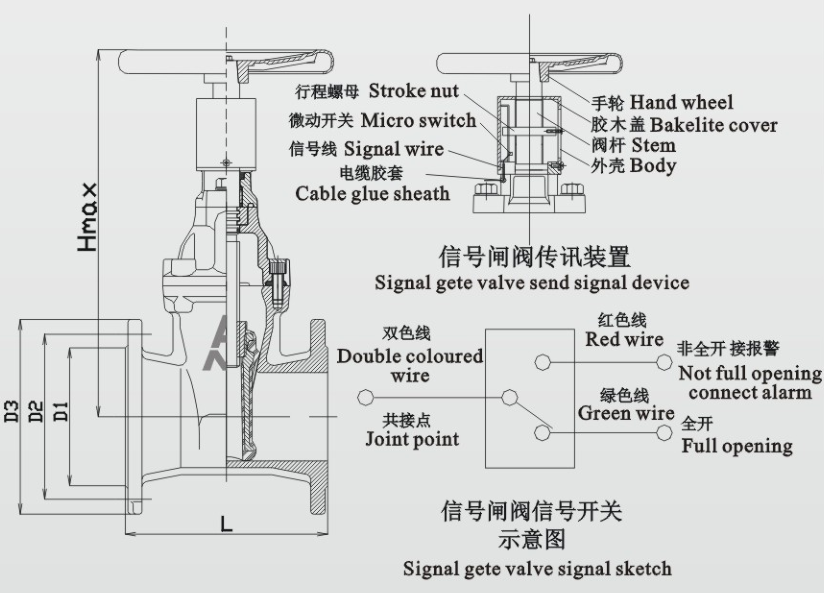 Hmax

D3

D2

D1

L

行程螺母 Stroke nut

微动开关 Micro switch

信号线 Signal wire

电缆胶套

Cable glue sheath

手轮 Hand wheel

胶木盖 Bakelite cover

阀杆 Stem

外壳 Body

信号闸阀传讯装置

Signal gete valve send signal device

双色线

Double coloured wire

共接点

Joint point

红色线

Red wire

绿色线

Green wire

非全开 接报警

Not full opening connect alarm

全开

Full opening

信号闸阀信号开关

示意图

Signal gete valve signal sketch